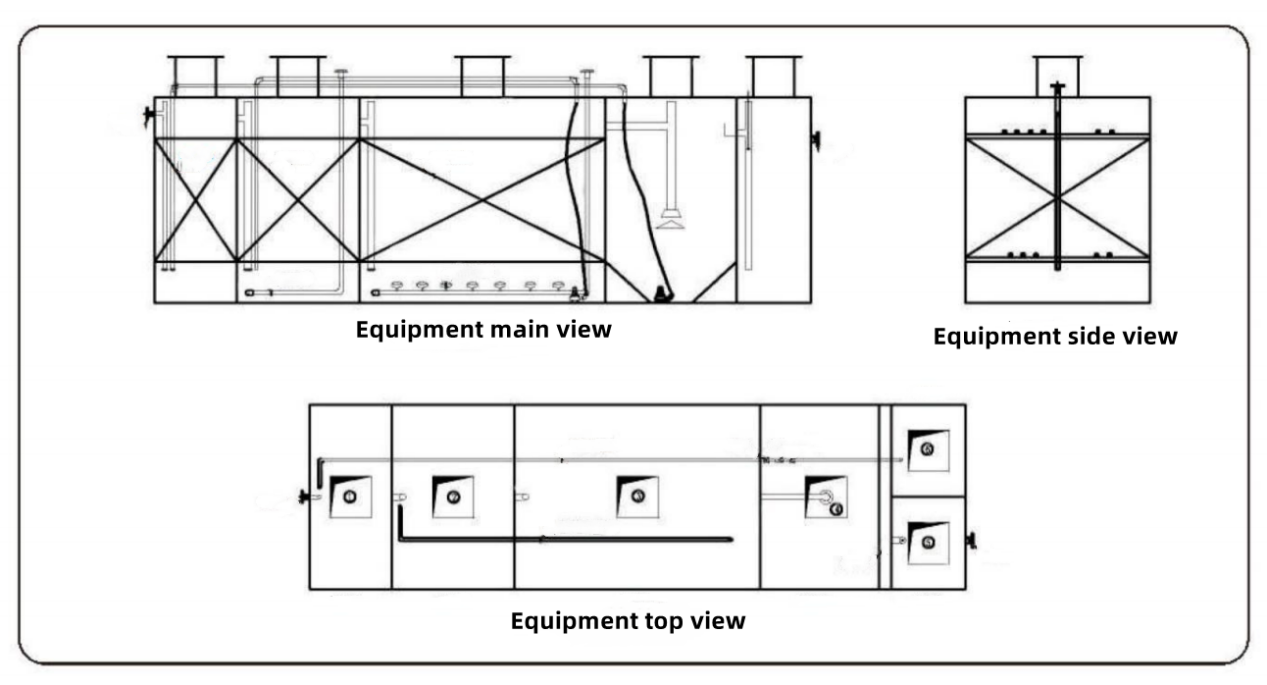 Equipment main view

Equipment side view

Equipment top view